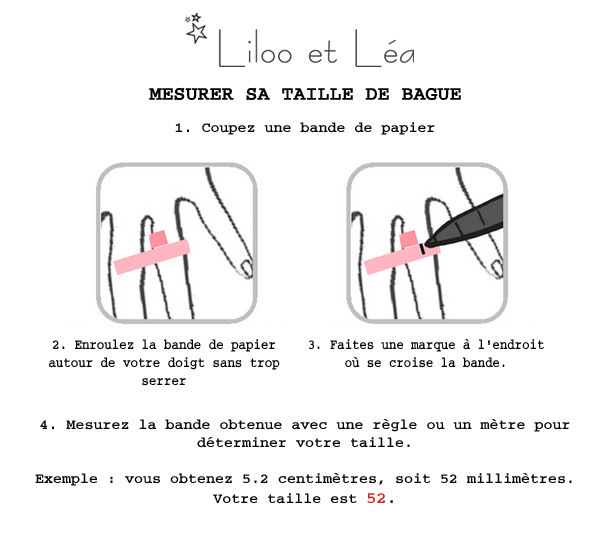 Liloo et Léa

MESURER SA TAILLE DE BAGUE

1. Coupez une bande de papier

2. Enroulez la bande de papier autour de votre doigt sans trop serrer

3. Faites une marque à l'endroit où se croise la bande.

4. Mesurez la bande obtenue avec une règle ou un mètre pour déterminer votre taille.

Exemple : vous obtenez 5.2 centimètres, soit 52 millimètres. Votre taille est 52.